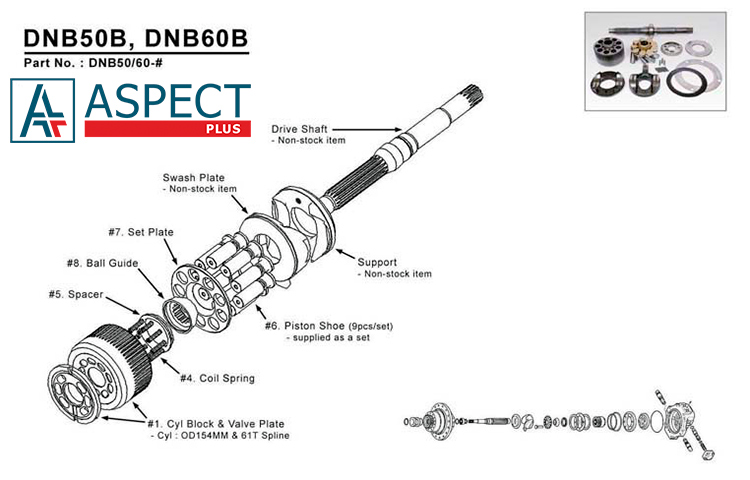 DNB50B, DNB60B
Part No. : DNB50/60-#

ASPECT
PLUS

Drive Shaft
- Non-stock item

Swash Plate
- Non-stock item

#7. Set Plate

#8. Ball Guide

#5. Spacer

Support
- Non-stock item

#6. Piston Shoe (9pcs/set)
- supplied as a set

#4. Coil Spring

#1. Cyl Block & Valve Plate
- Cyl : OD154MM & 61T Spline