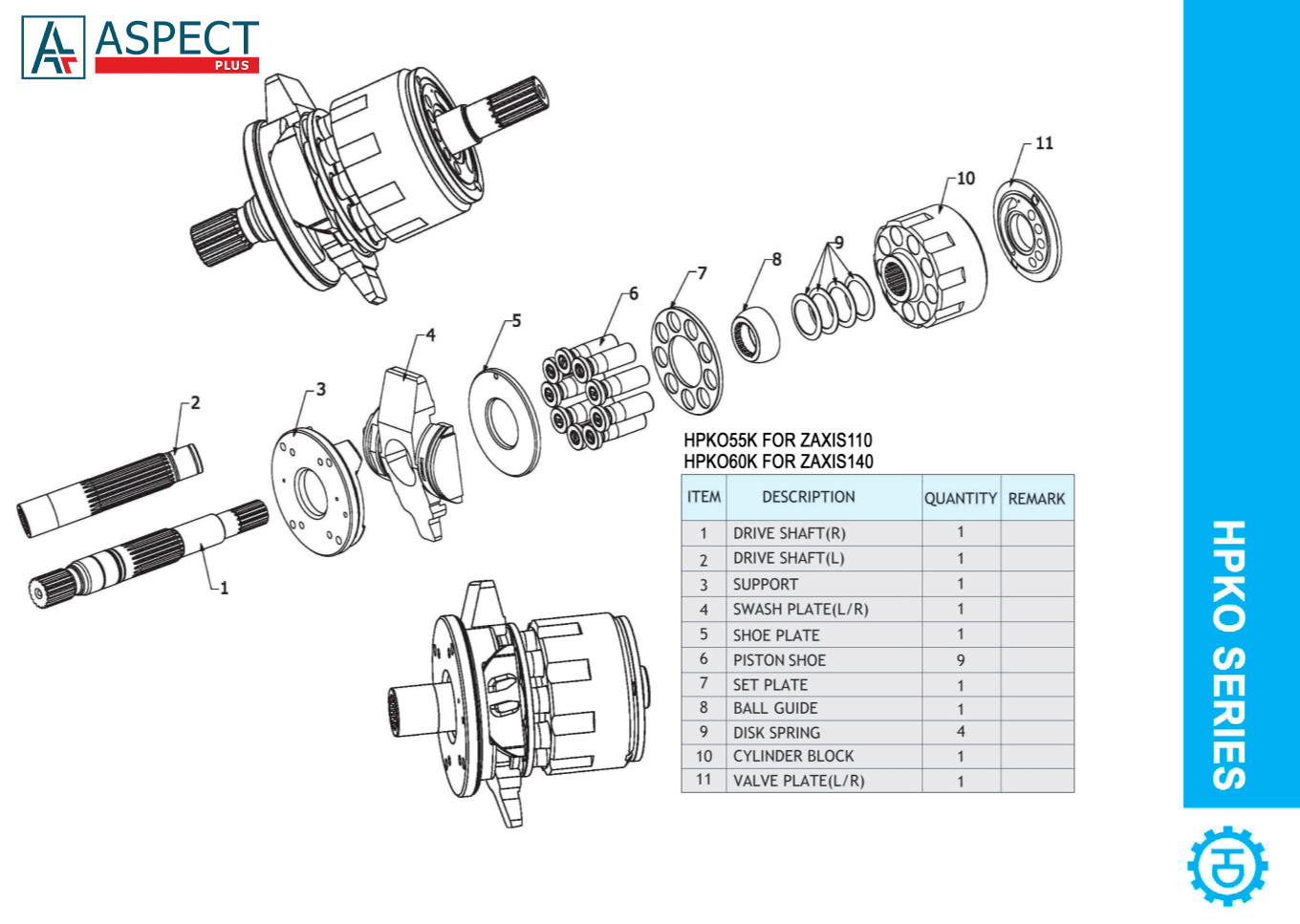 ASPECT PLUS

11
10
9
8
7
6
5
4
3
2
1

HPKO55K FOR ZAXIS110
HPKO60K FOR ZAXIS140

| ITEM | DESCRIPTION | QUANTITY | REMARK |
|---|---|---|---|
| 1 | DRIVE SHAFT(R) | 1 | |
| 2 | DRIVE SHAFT(L) | 1 | |
| 3 | SUPPORT | 1 | |
| 4 | SWASH PLATE(L/R) | 1 | |
| 5 | SHOE PLATE | 1 | |
| 6 | PISTON SHOE | 9 | |
| 7 | SET PLATE | 1 | |
| 8 | BALL GUIDE | 1 | |
| 9 | DISK SPRING | 4 | |
| 10 | CYLINDER BLOCK | 1 | |
| 11 | VALVE PLATE(L/R) | 1 | |

HPKO SERIES