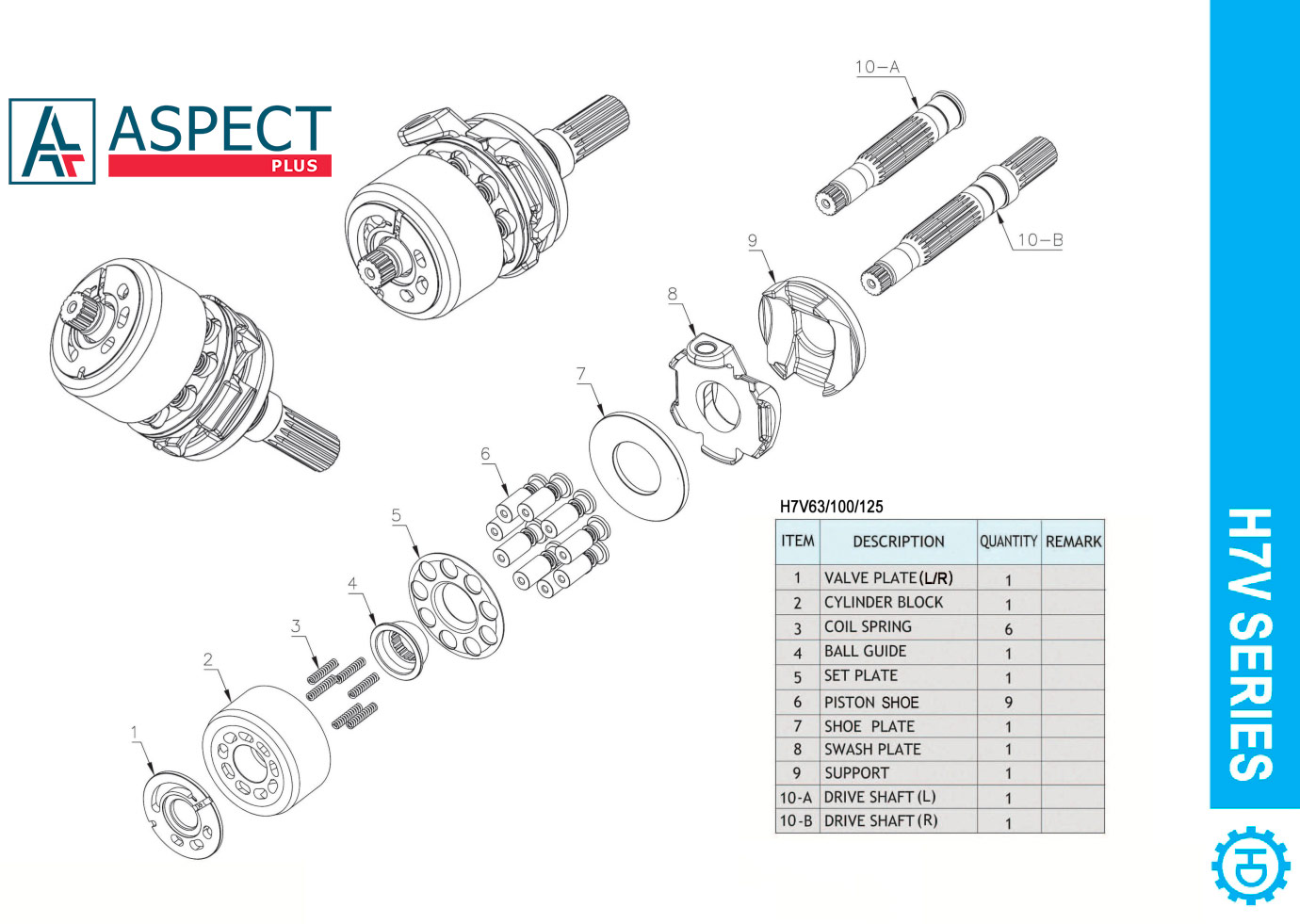 ASPECT PLUS

10-A

10-B

9

8

7

6

5

4

3

2

1

H7V63/100/125

| ITEM | DESCRIPTION | QUANTITY | REMARK |
|---|---|---|---|
| 1 | VALVE PLATE (L/R) | 1 | |
| 2 | CYLINDER BLOCK | 1 | |
| 3 | COIL SPRING | 6 | |
| 4 | BALL GUIDE | 1 | |
| 5 | SET PLATE | 1 | |
| 6 | PISTON SHOE | 9 | |
| 7 | SHOE PLATE | 1 | |
| 8 | SWASH PLATE | 1 | |
| 9 | SUPPORT | 1 | |
| 10-A | DRIVE SHAFT (L) | 1 | |
| 10-B | DRIVE SHAFT (R) | 1 | |

H7V SERIES