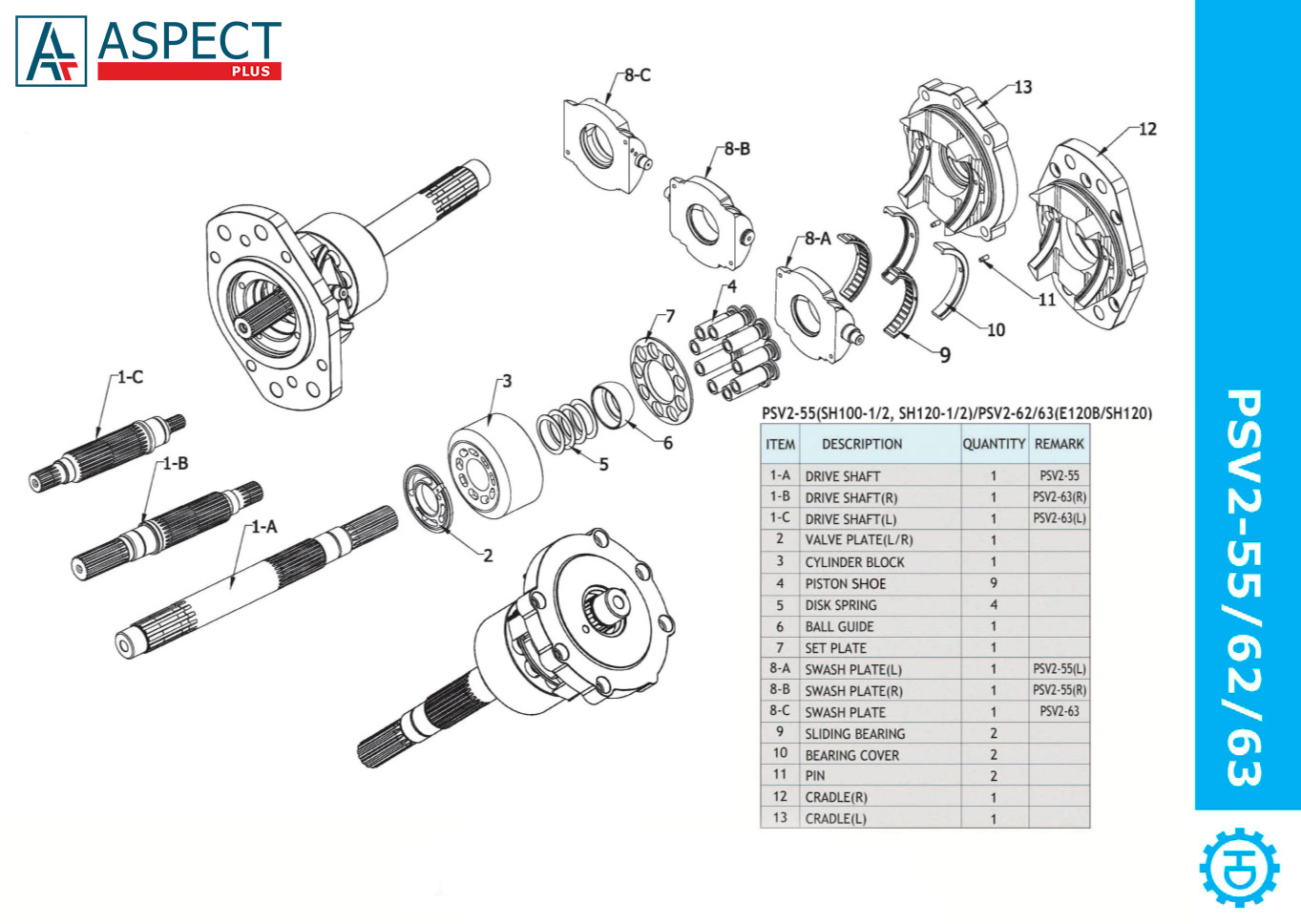 ASPECT
PLUS

8-C
8-B
13
12
8-A
4
7
11
10
9
1-C
3
6
5
1-B
1-A
2

PSV2-55(SH100-1/2, SH120-1/2)/PSV2-62/63(E120B/SH120)

| ITEM | DESCRIPTION | QUANTITY | REMARK |
|---|---|---|---|
| 1-A | DRIVE SHAFT | 1 | PSV2-55 |
| 1-B | DRIVE SHAFT(R) | 1 | PSV2-63(R) |
| 1-C | DRIVE SHAFT(L) | 1 | PSV2-63(L) |
| 2 | VALVE PLATE(L/R) | 1 | |
| 3 | CYLINDER BLOCK | 1 | |
| 4 | PISTON SHOE | 9 | |
| 5 | DISK SPRING | 4 | |
| 6 | BALL GUIDE | 1 | |
| 7 | SET PLATE | 1 | |
| 8-A | SWASH PLATE(L) | 1 | PSV2-55(L) |
| 8-B | SWASH PLATE(R) | 1 | PSV2-55(R) |
| 8-C | SWASH PLATE | 1 | PSV2-63 |
| 9 | SLIDING BEARING | 2 | |
| 10 | BEARING COVER | 2 | |
| 11 | PIN | 2 | |
| 12 | CRADLE(R) | 1 | |
| 13 | CRADLE(L) | 1 | |

PSV2-55/62/63