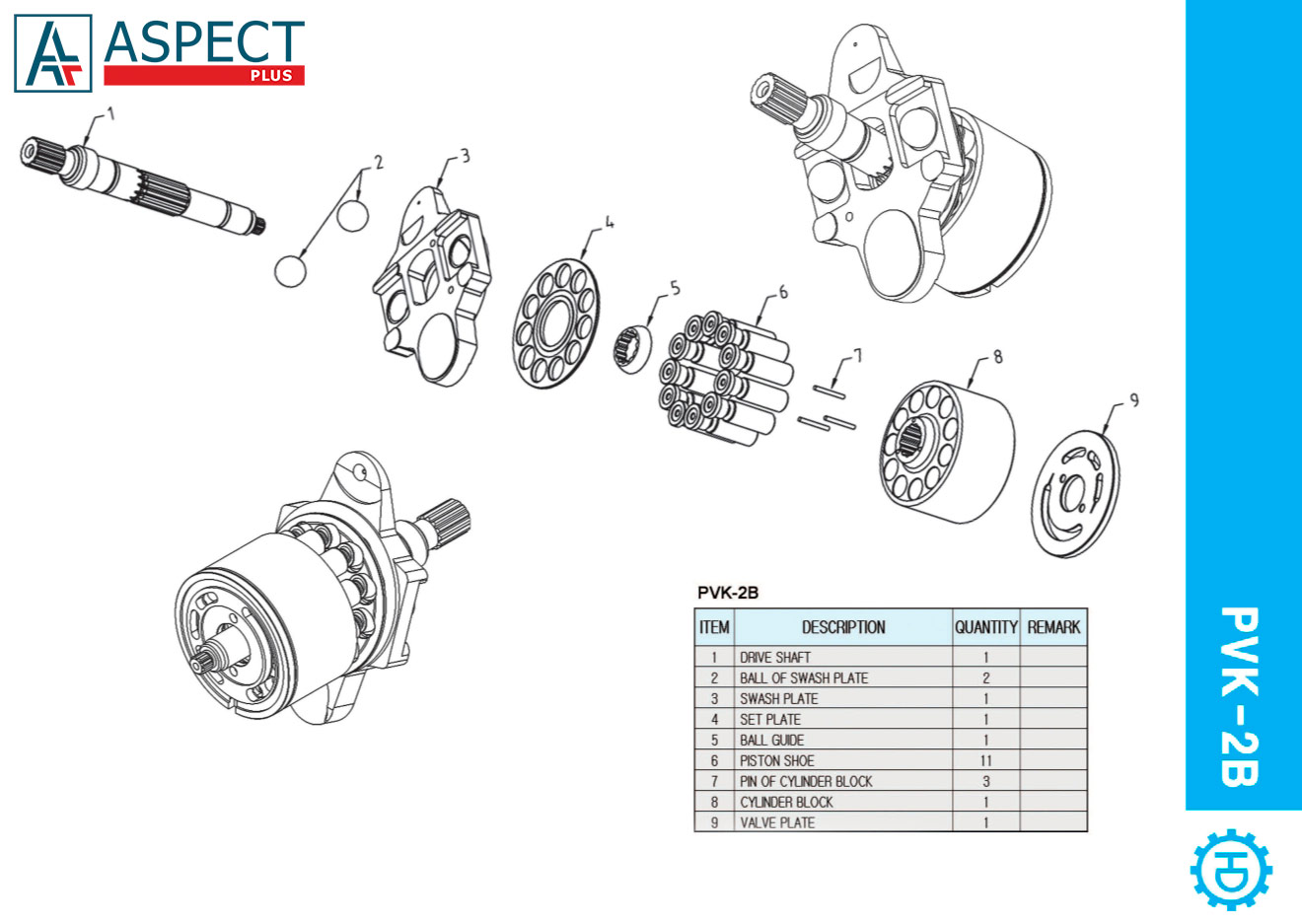 ASPECT PLUS

1
2
3
4
5
6
7
8
9

PVK-2B

| ITEM | DESCRIPTION | QUANTITY | REMARK |
|---|---|---|---|
| 1 | DRIVE SHAFT | 1 | |
| 2 | BALL OF SWASH PLATE | 2 | |
| 3 | SWASH PLATE | 1 | |
| 4 | SET PLATE | 1 | |
| 5 | BALL GUIDE | 1 | |
| 6 | PISTON SHOE | 11 | |
| 7 | PIN OF CYLINDER BLOCK | 3 | |
| 8 | CYLINDER BLOCK | 1 | |
| 9 | VALVE PLATE | 1 | |

PVK-2B